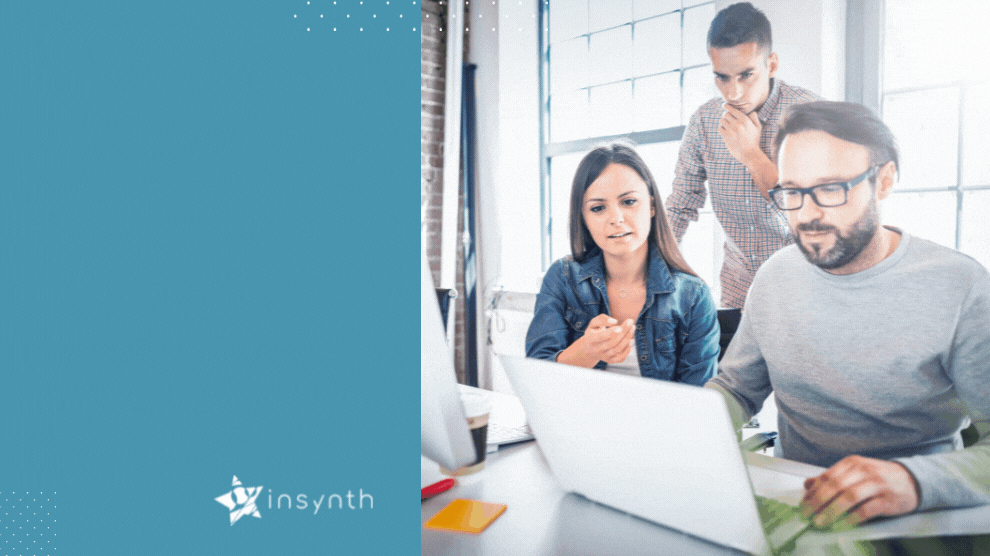 insynth