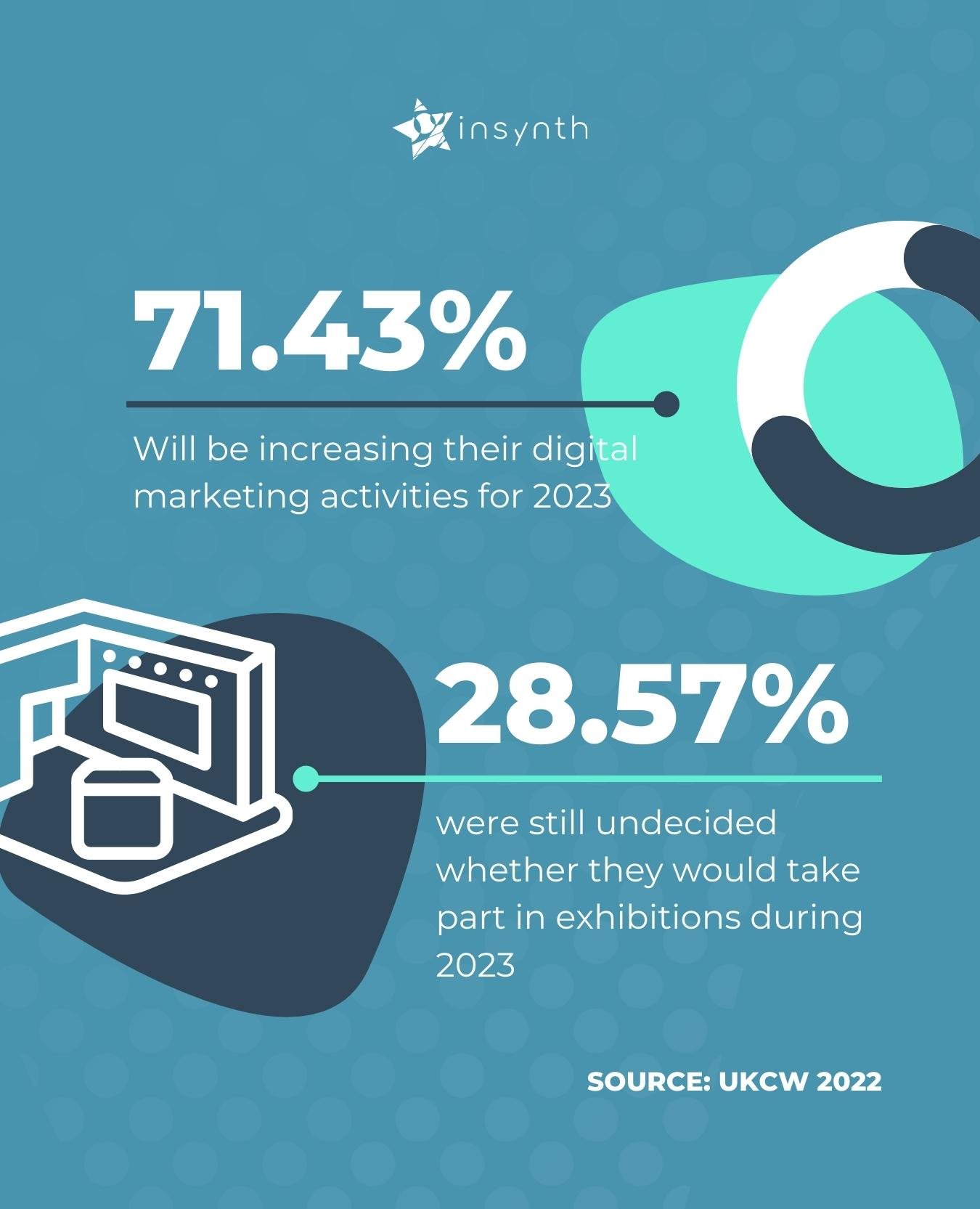 insynth

71.43%

Will be increasing their digital marketing activities for 2023

28.57%

were still undecided whether they would take part in exhibitions during 2023

SOURCE: UKCW 2022