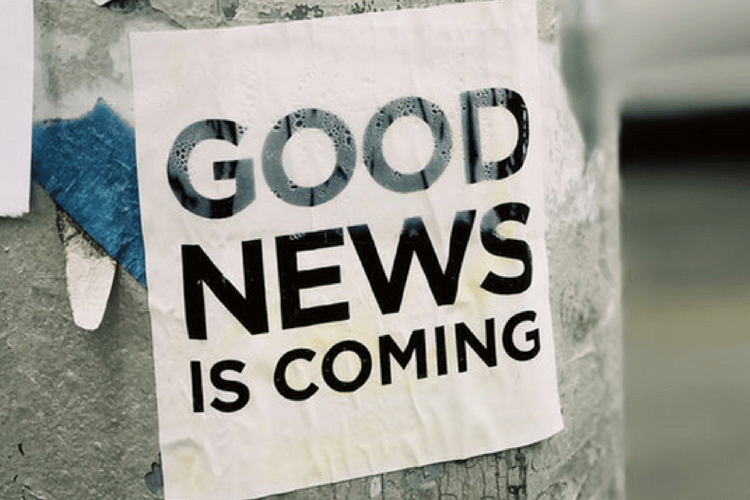 GOOD
NEWS
IS COMING